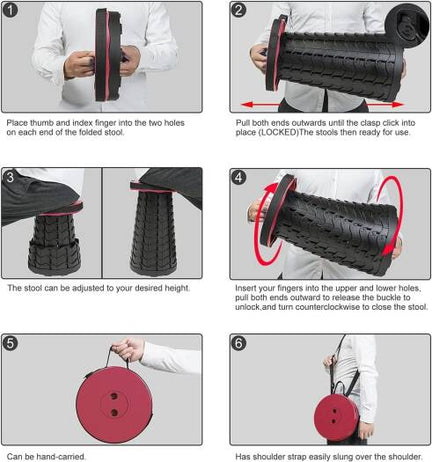 1

Place thumb and index finger into the two holes on each end of the folded stool.

2

Pull both ends outwards until the clasp click into place (LOCKED)The stools then ready for use.

3

The stool can be adjusted to your desired height.

4

Insert your fingers into the upper and lower holes, pull both ends outward to release the buckle to unlock,and turn counterclockwise to close the stool.

5

Can be hand-carried.

6

Has shoulder strap easily slung over the shoulder.